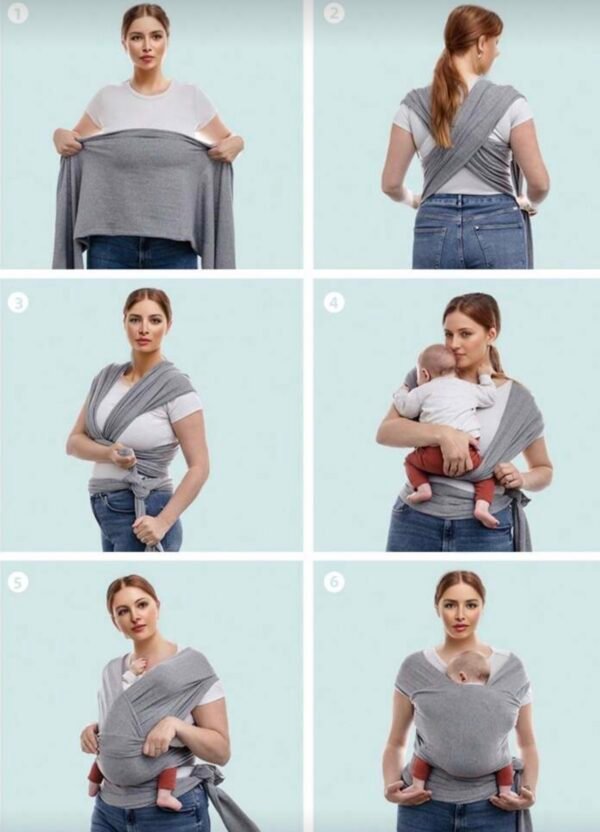 1

2

3

4

5

6